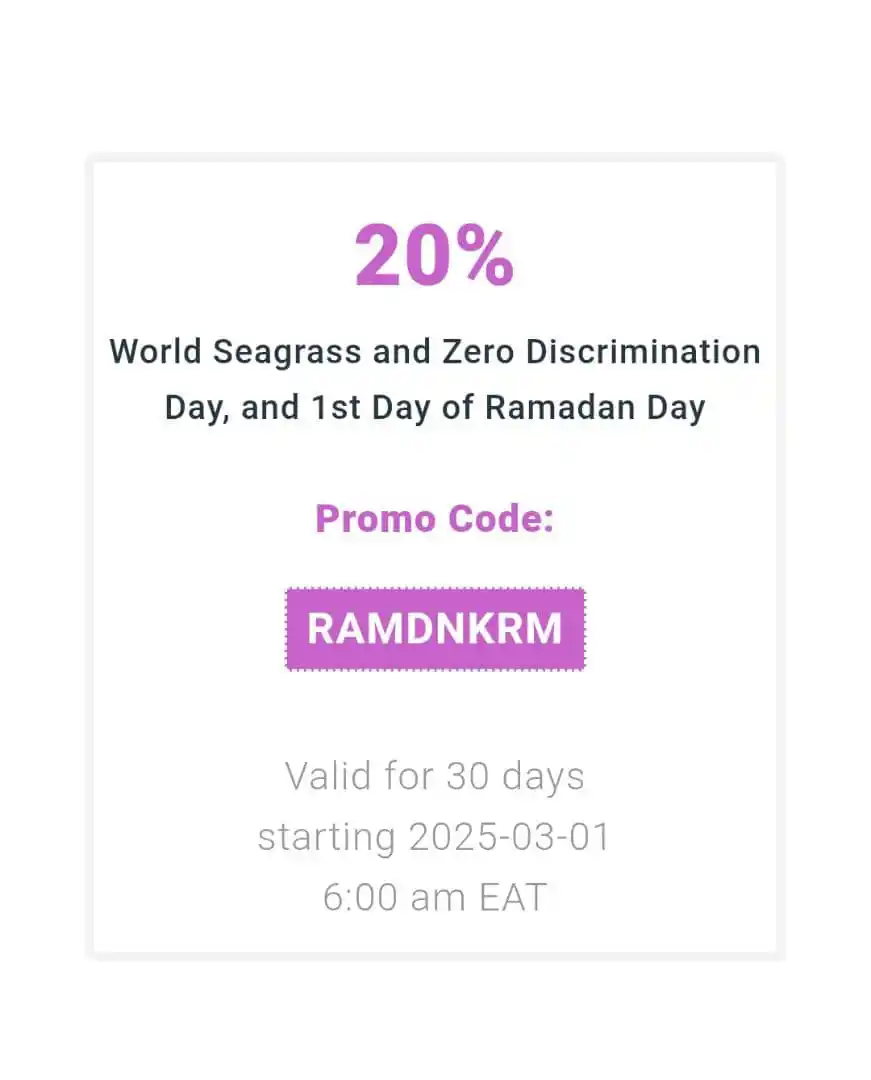 20%

World Seagrass and Zero Discrimination Day, and 1st Day of Ramadan Day

Promo Code:

RAMDNKRM

Valid for 30 days
starting 2025-03-01
6:00 am EAT