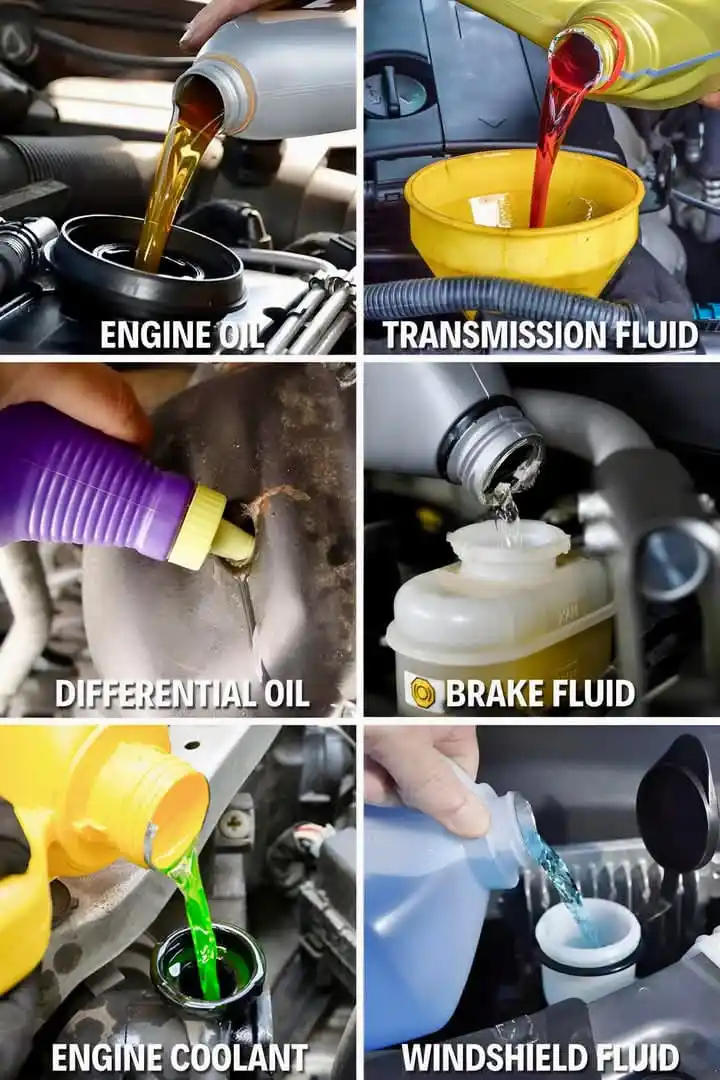 ENGINE OIL

TRANSMISSION FLUID

DIFFERENTIAL OIL

BRAKE FLUID

ENGINE COOLANT

WINDSHIELD FLUID