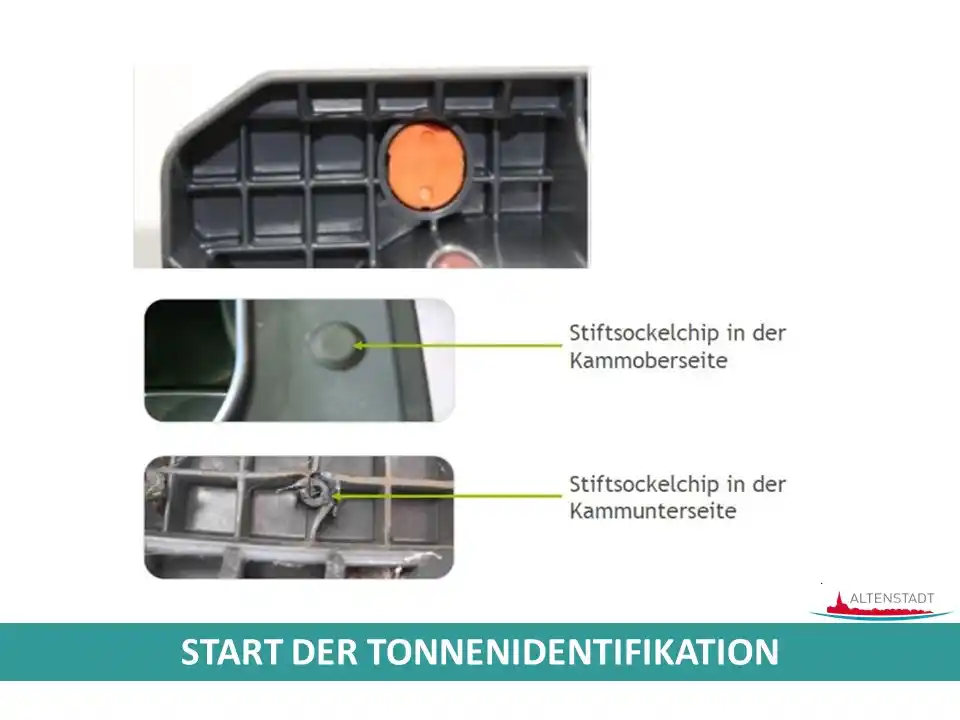 Stiftsockelchip in der Kammoberseite

Stiftsockelchip in der Kammunterseite

ALTENSTADT

START DER TONNENIDENTIFIKATION