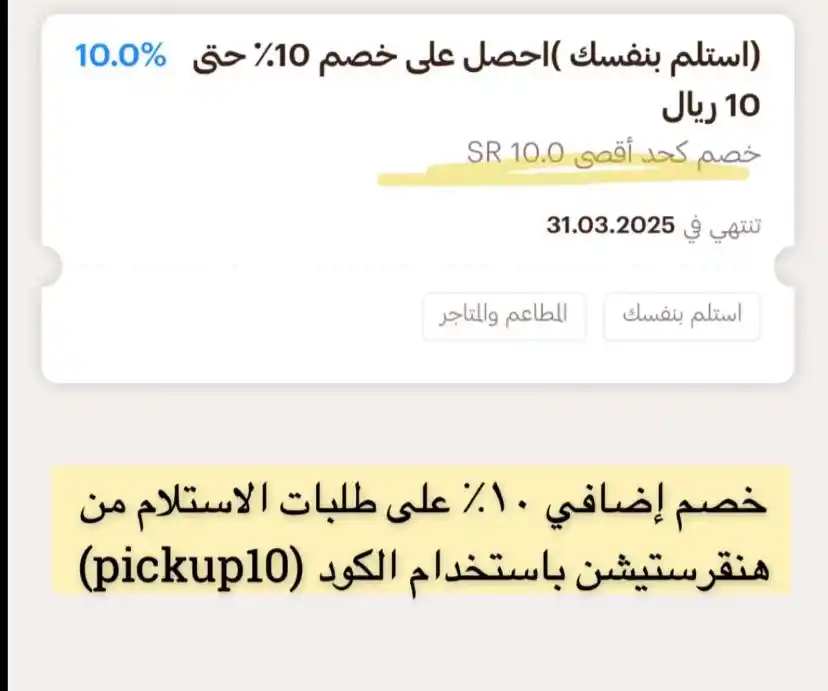 (استلم بنفسك )احصل على خصم 10٪ حتى 10 ريال 10.0%

خصم كحد أقصى SR 10.0

تنتهي في 31.03.2025

استلم بنفسك

المطاعم والمتاجر

خصم إضافي ١٠٪ على طلبات الاستلام من هنقرستيشن باستخدام الكود (pickup10)