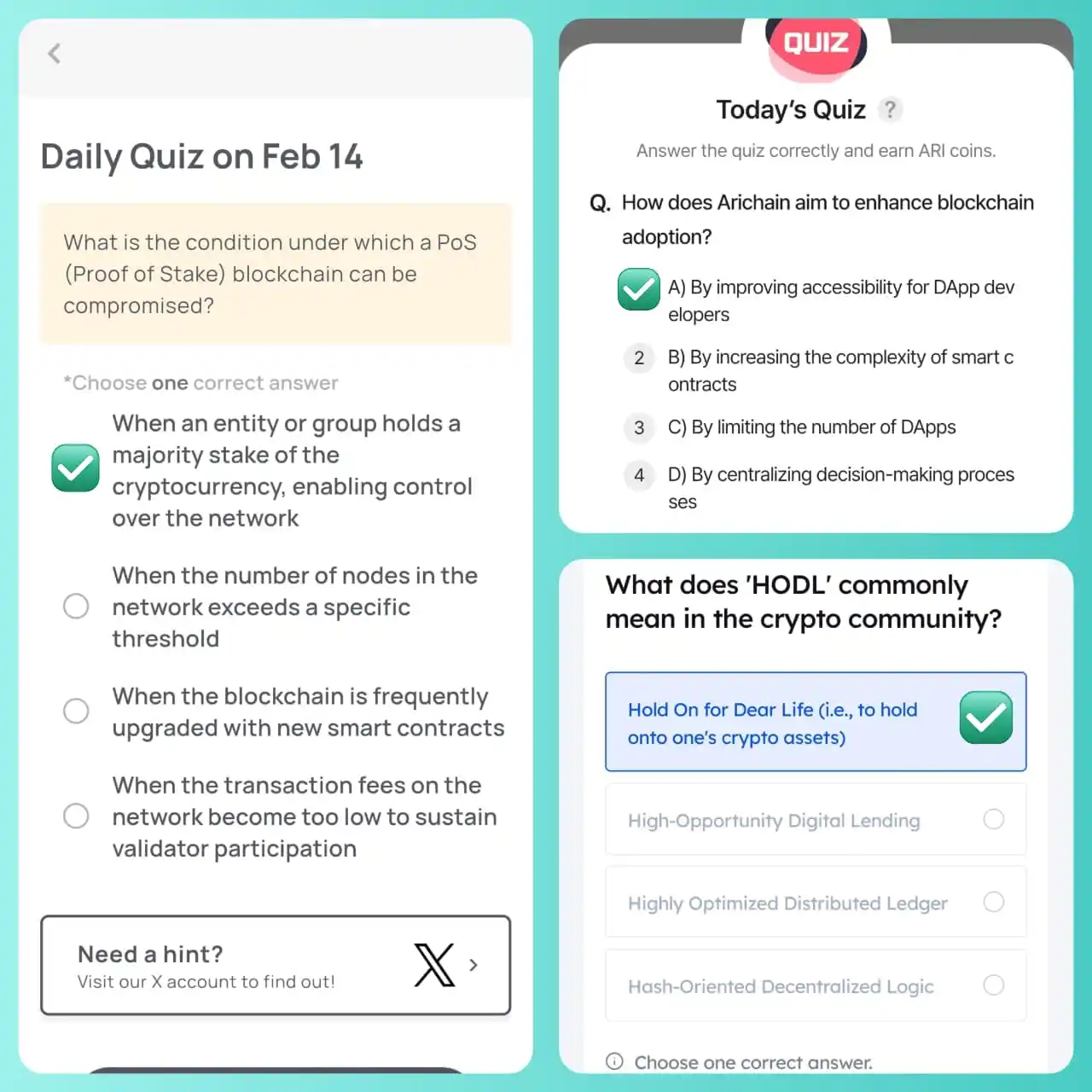 Daily Quiz on Feb 14

What is the condition under which a PoS (Proof of Stake) blockchain can be compromised?

*Choose one correct answer

When an entity or group holds a majority stake of the cryptocurrency, enabling control over the network

When the number of nodes in the network exceeds a specific threshold

When the blockchain is frequently upgraded with new smart contracts

When the transaction fees on the network become too low to sustain validator participation

Need a hint?
Visit our X account to find out!

QUIZ

Today's Quiz ?

Answer the quiz correctly and earn ARI coins.

Q. How does Arichain aim to enhance blockchain adoption?

A) By improving accessibility for DApp dev elopers

2 B) By increasing the complexity of smart c ontracts

3 C) By limiting the number of DApps

4 D) By centralizing decision-making proces ses

What does 'HODL' commonly mean in the crypto community?

Hold On for Dear Life (i.e., to hold onto one's crypto assets)

High-Opportunity Digital Lending

Highly Optimized Distributed Ledger

Hash-Oriented Decentralized Logic

Choose one correct answer.